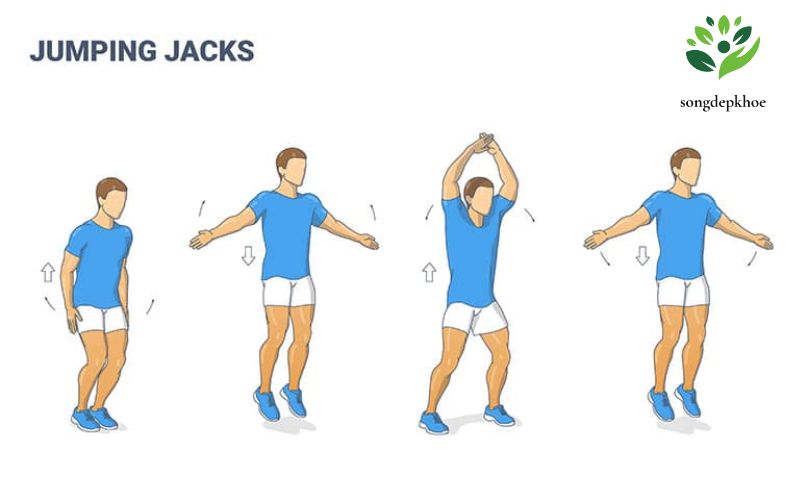 JUMPING JACKS

songdepkhoe